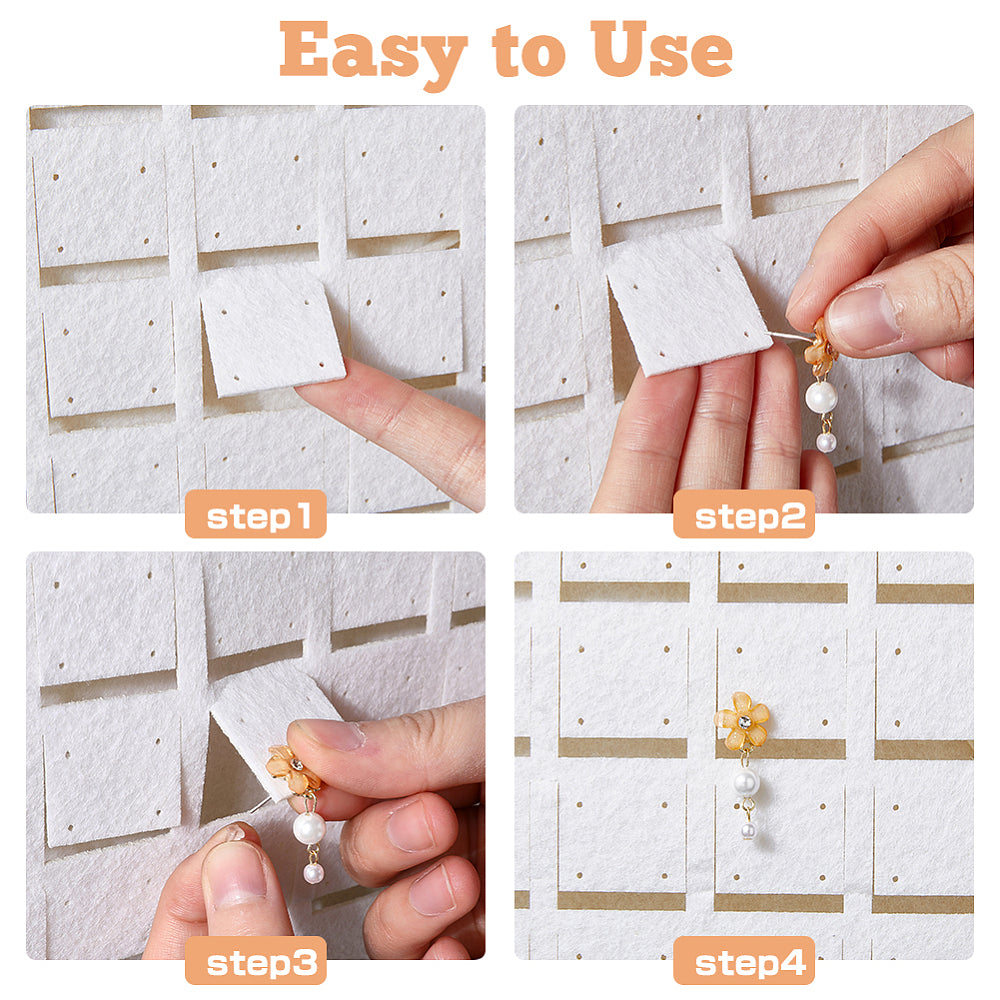 Easy to Use

step1

step2

step3

step4